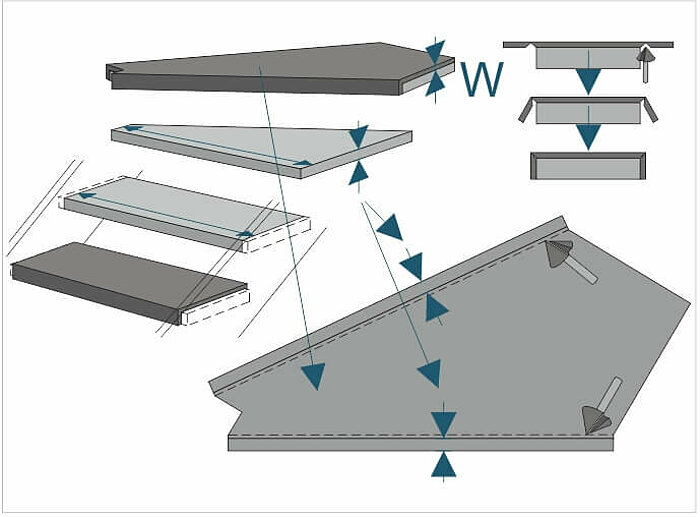 W